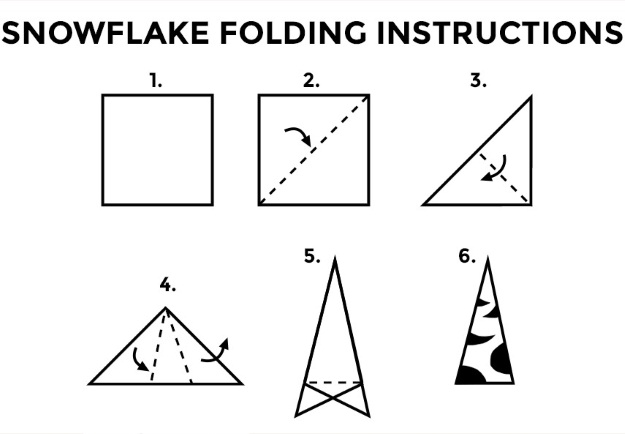 SNOWFLAKE FOLDING INSTRUCTIONS

1.

2.

3.

4.

5.

6.