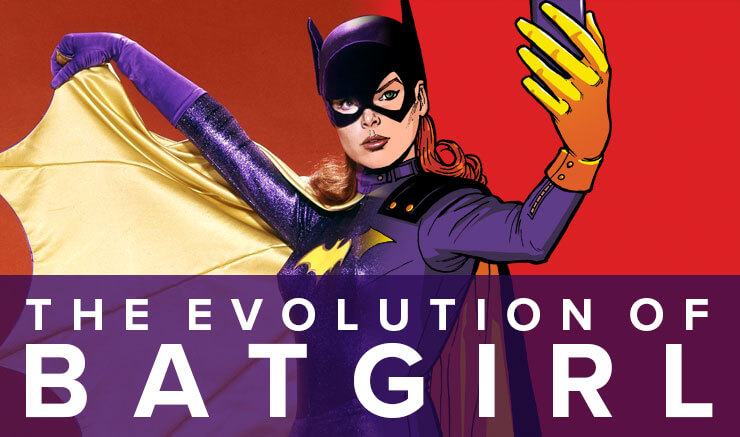 THE EVOLUTION OF
BATGIRL