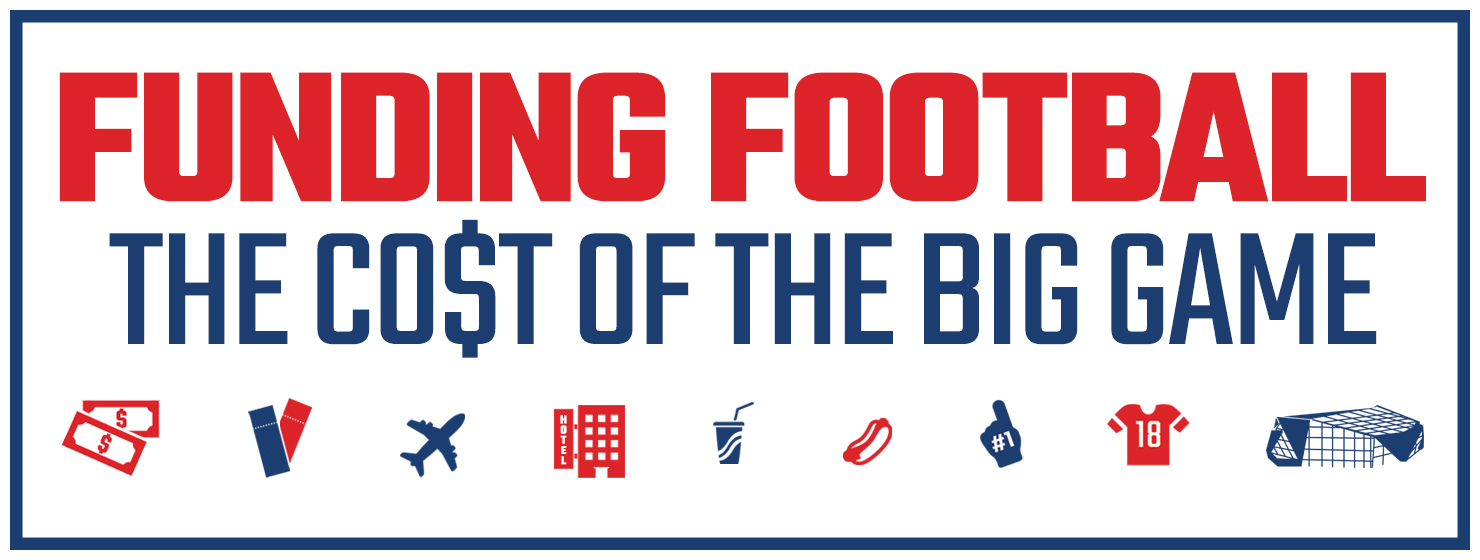 FUNDING FOOTBALL
THE CO$T OF THE BIG GAME

$ $ HOTEL #1 18