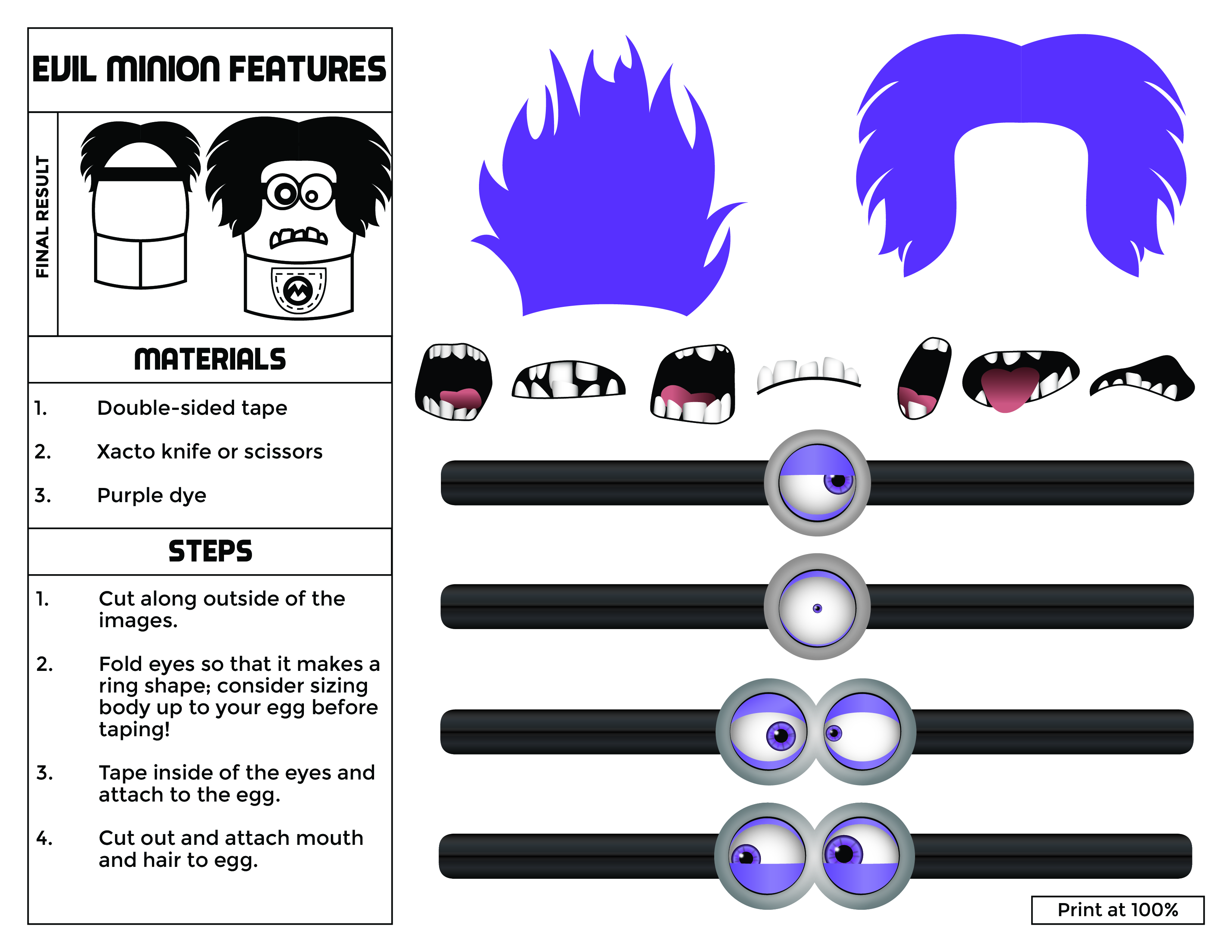 EVIL MINION FEATURES

FINAL RESULT

MATERIALS

1. Double-sided tape

2. Xacto knife or scissors

3. Purple dye

STEPS

1. Cut along outside of the images.

2. Fold eyes so that it makes a ring shape; consider sizing body up to your egg before taping!

3. Tape inside of the eyes and attach to the egg.

4. Cut out and attach mouth and hair to egg.

Print at 100%